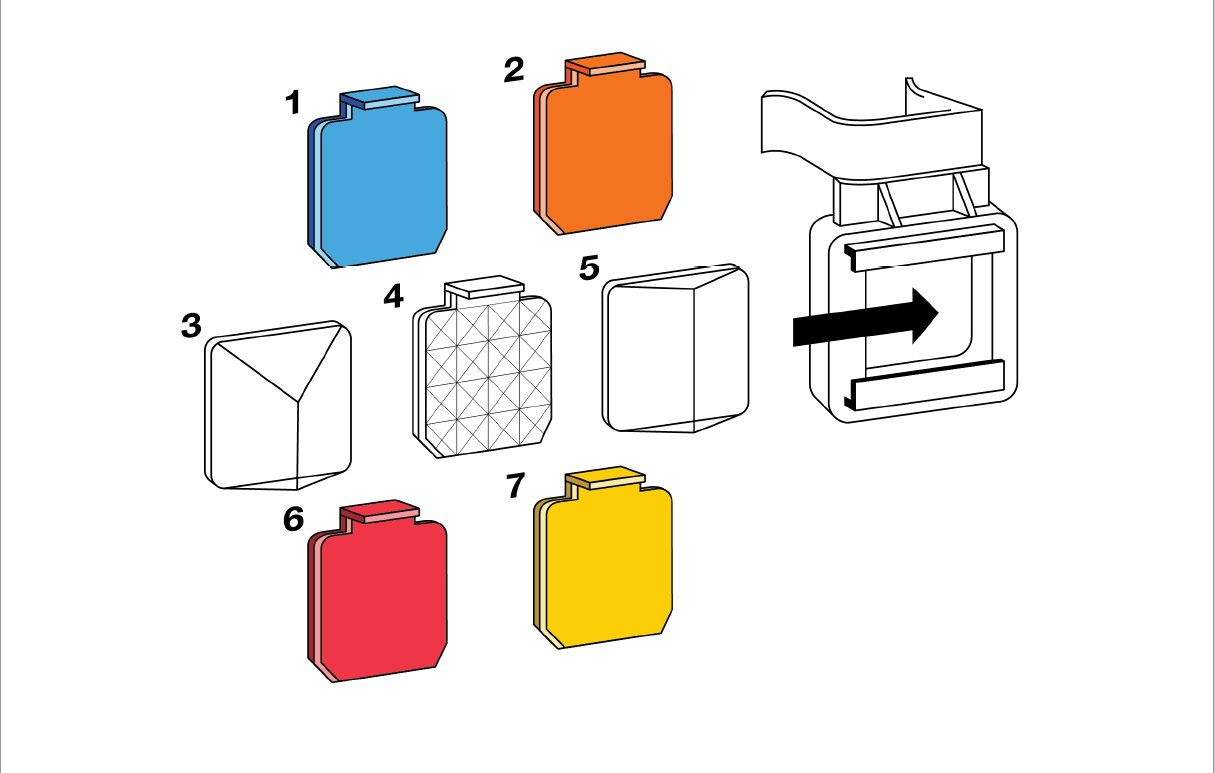 1
2
3
4
5
6
7